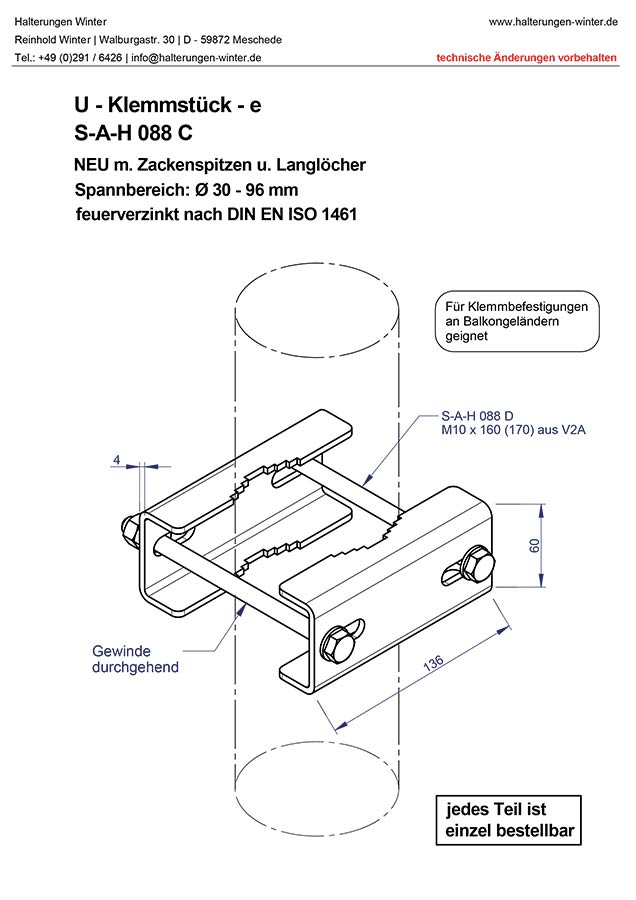 Halterungen Winter
Reinhold Winter | Walburgastr. 30 | D - 59872 Meschede
Tel.: +49 (0)291 / 6426 | info@halterungen-winter.de

www.halterungen-winter.de
technische Änderungen vorbehalten

U - Klemmstück - e
S-A-H 088 C

NEU m. Zackenspitzen u. Langlöcher
Spannbereich: Ø 30 - 96 mm
feuerverzinkt nach DIN EN ISO 1461

Für Klemmbefestigungen an Balkongeländern geignet

S-A-H 088 D
M10 x 160 (170) aus V2A

4

60

136

Gewinde durchgehend

jedes Teil ist einzel bestellbar